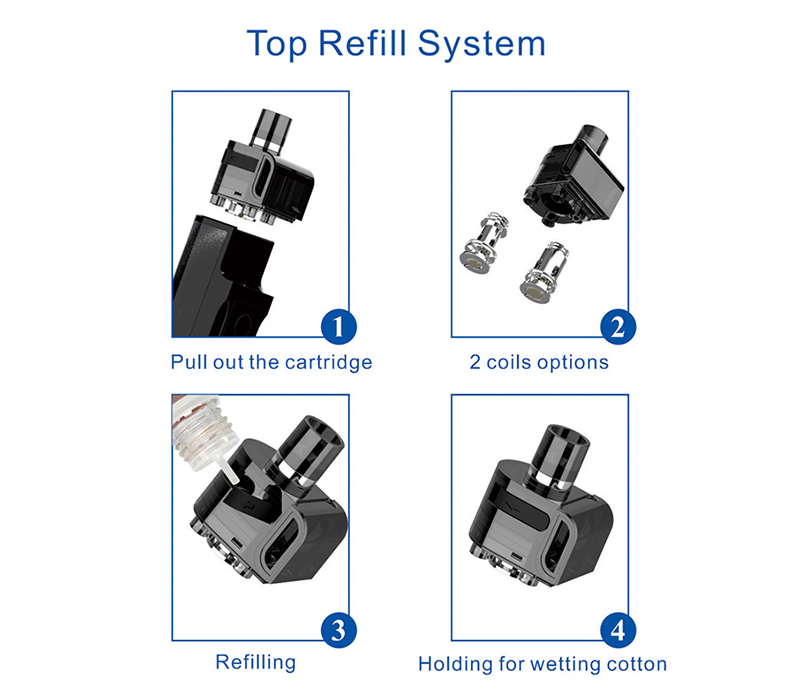 Top Refill System

1

Pull out the cartridge

2

2 coils options

3

Refilling

4

Holding for wetting cotton