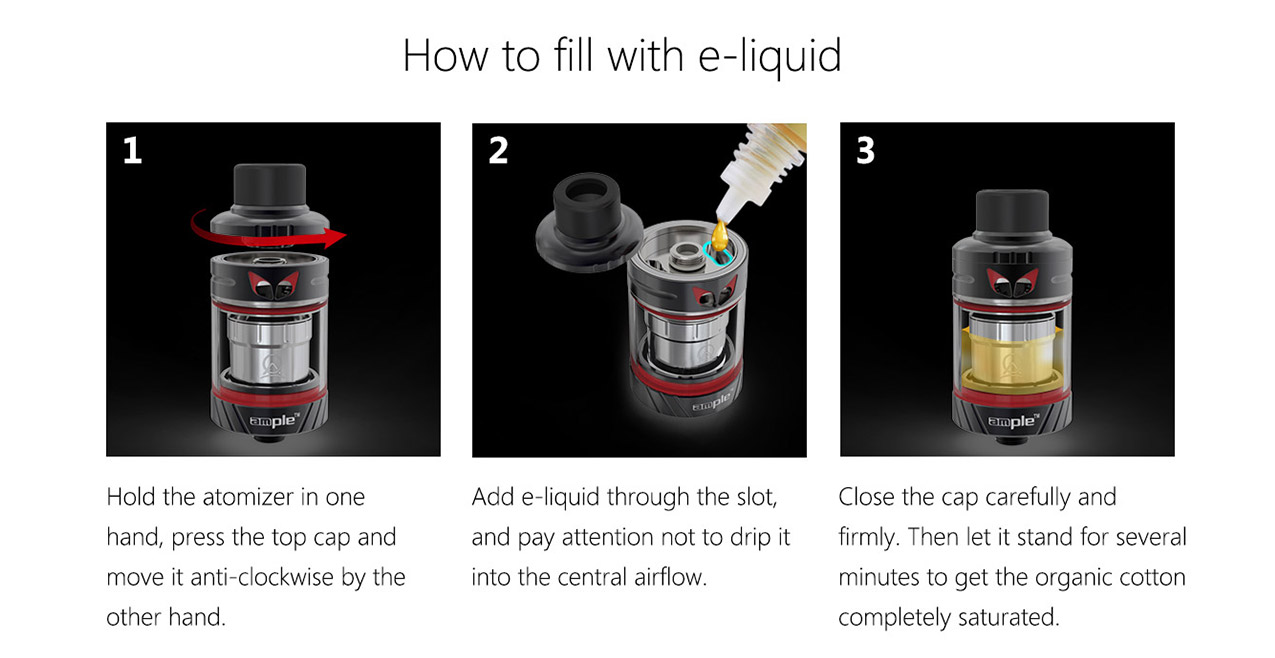 How to fill with e-liquid

1

ample™

Hold the atomizer in one hand, press the top cap and move it anti-clockwise by the other hand.

2

ample™

Add e-liquid through the slot, and pay attention not to drip it into the central airflow.

3

ample™

Close the cap carefully and firmly. Then let it stand for several minutes to get the organic cotton completely saturated.