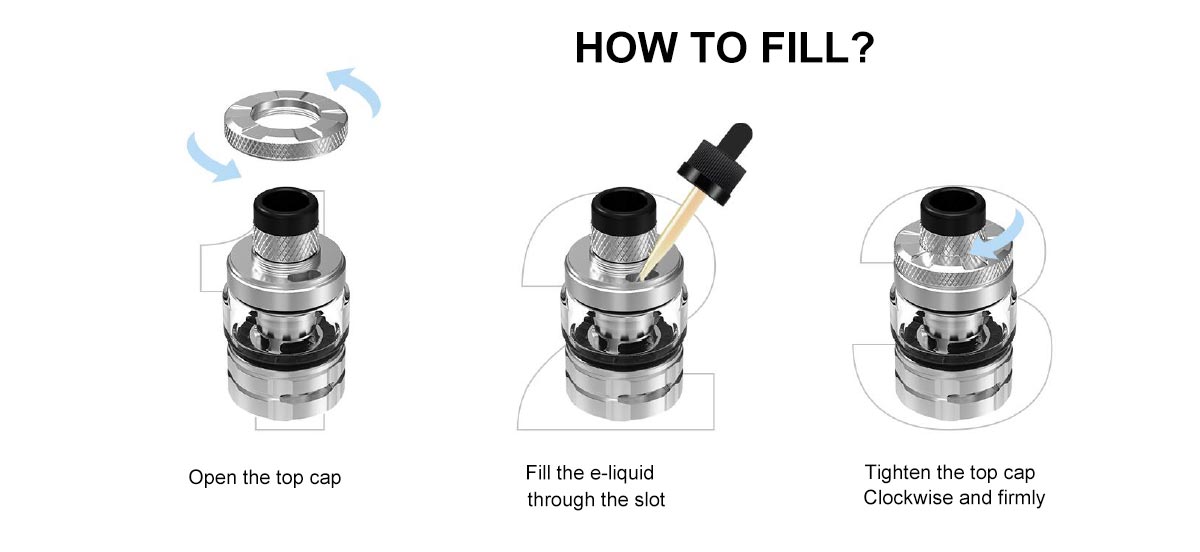 HOW TO FILL?

1

Open the top cap

2

Fill the e-liquid through the slot

3

Tighten the top cap Clockwise and firmly