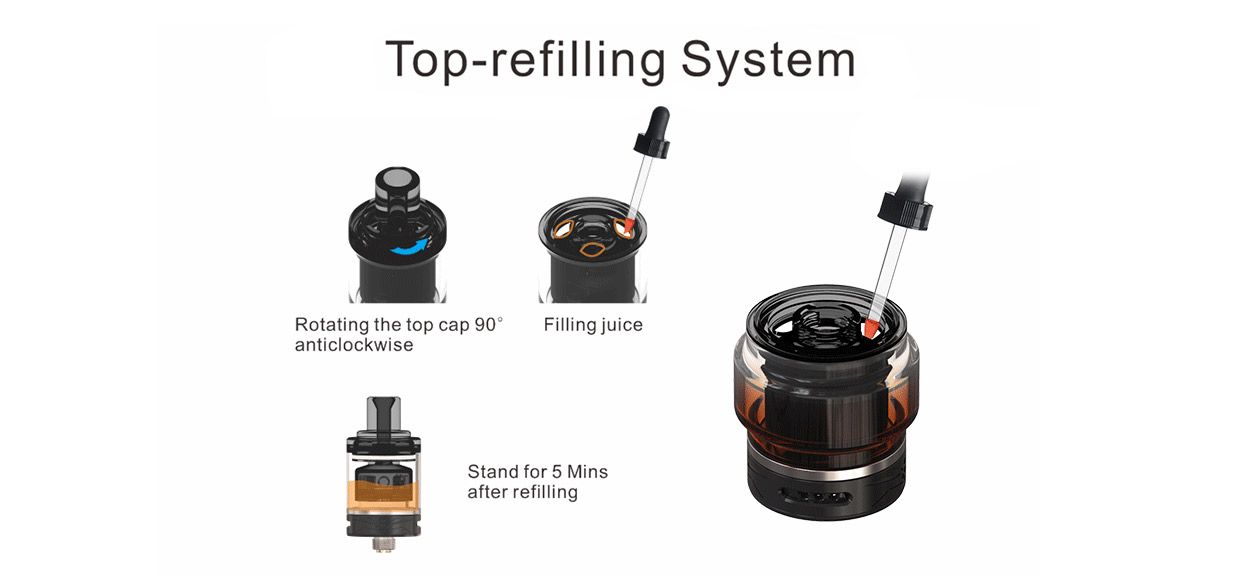 Top-refilling System

Rotating the top cap 90° anticlockwise

Filling juice

Stand for 5 Mins after refilling