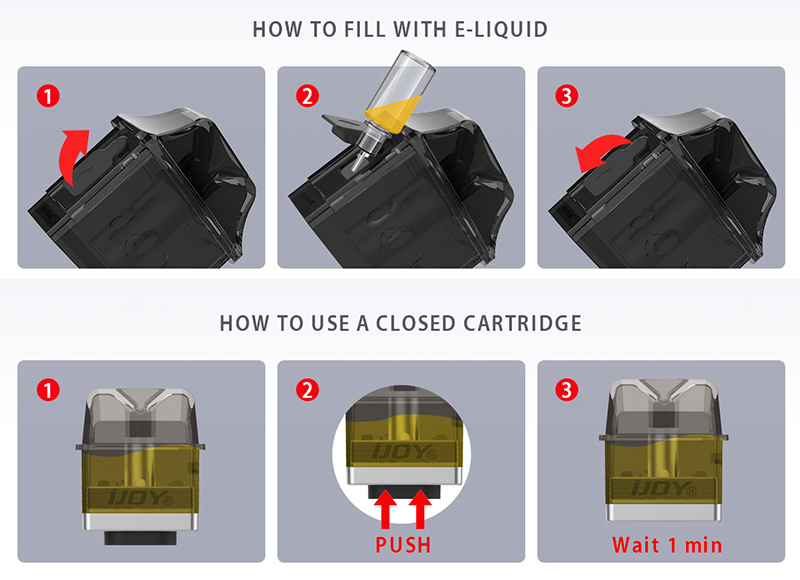 HOW TO FILL WITH E-LIQUID

1

2

3

HOW TO USE A CLOSED CARTRIDGE

1

IJOY®

2

IJOY®

PUSH

3

IJOY®

Wait 1 min