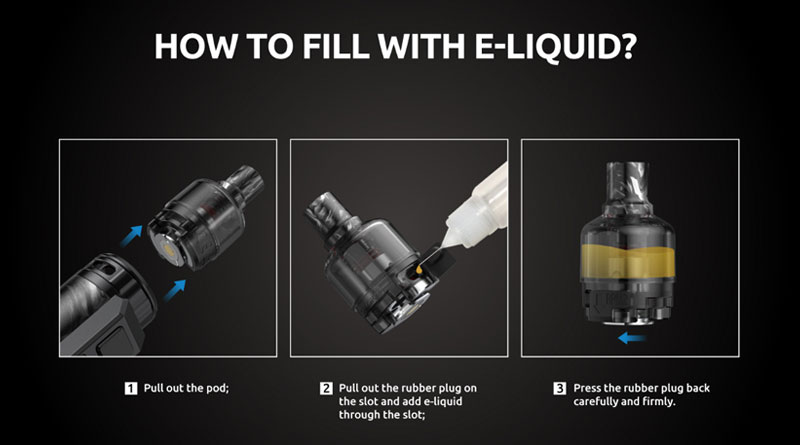 HOW TO FILL WITH E-LIQUID?

1 Pull out the pod;

2 Pull out the rubber plug on the slot and add e-liquid through the slot;

3 Press the rubber plug back carefully and firmly.