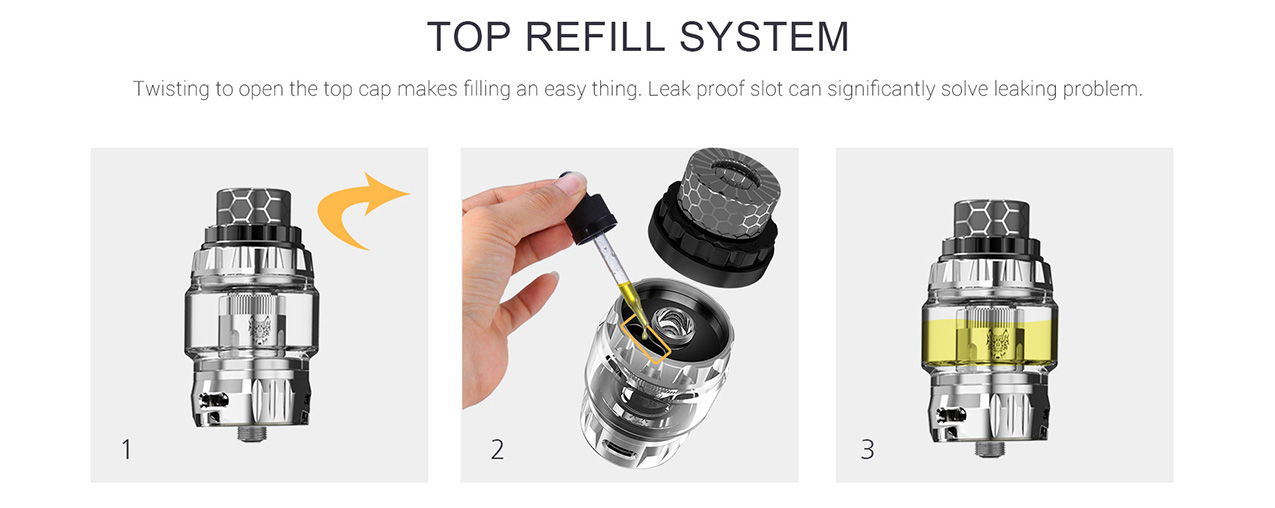 TOP REFILL SYSTEM

Twisting to open the top cap makes filling an easy thing. Leak proof slot can significantly solve leaking problem.

1

2

3