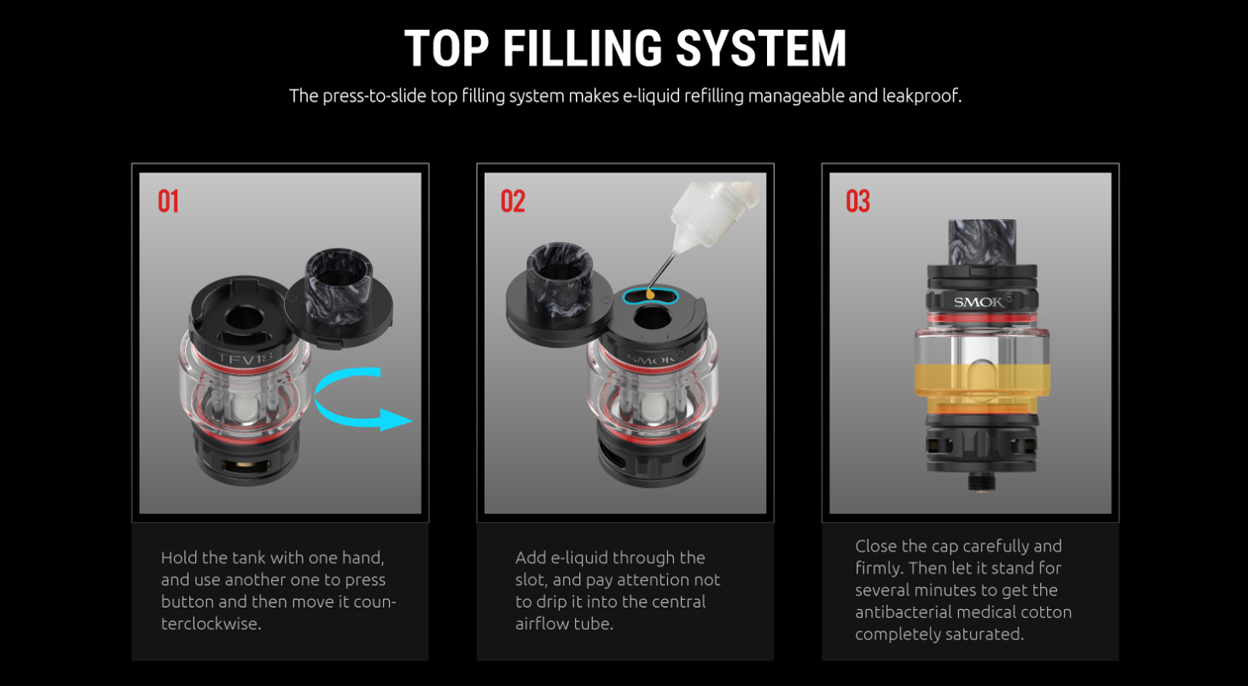 TOP FILLING SYSTEM

The press-to-slide top filling system makes e-liquid refilling manageable and leakproof.

01

TFV18

Hold the tank with one hand, and use another one to press button and then move it counterclockwise.

02

SMOK

Add e-liquid through the slot, and pay attention not to drip it into the central airflow tube.

03

SMOK

Close the cap carefully and firmly. Then let it stand for several minutes to get the antibacterial medical cotton completely saturated.