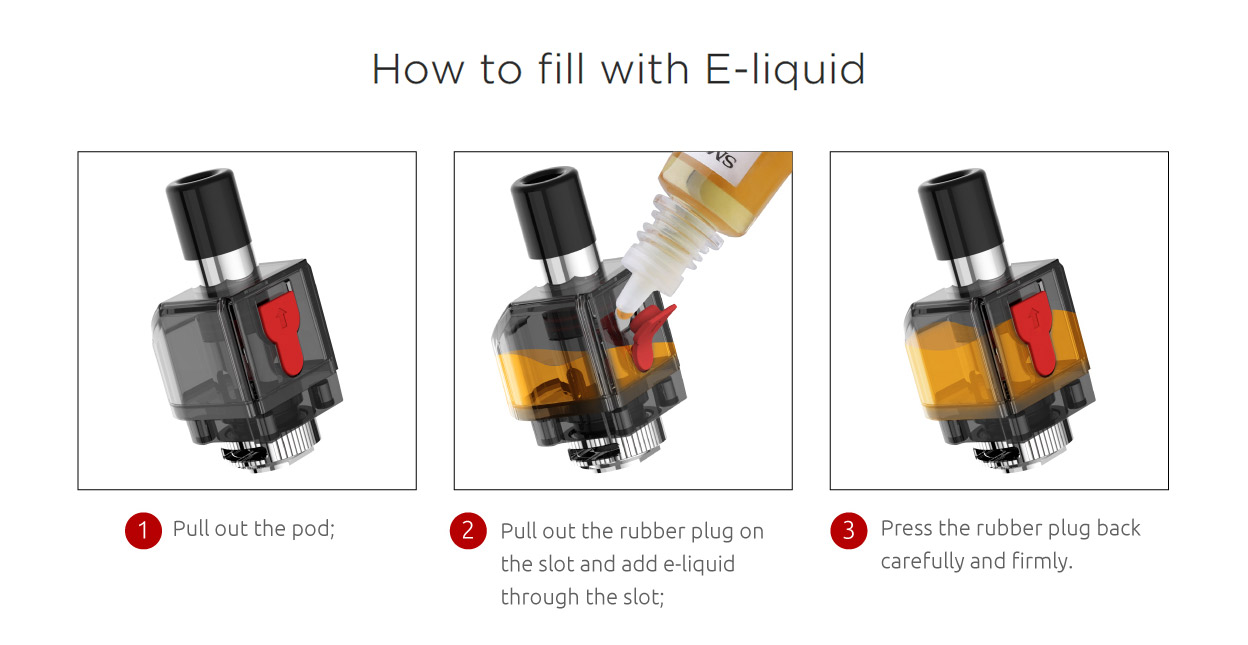 How to fill with E-liquid

1 Pull out the pod;

2 Pull out the rubber plug on the slot and add e-liquid through the slot;

3 Press the rubber plug back carefully and firmly.