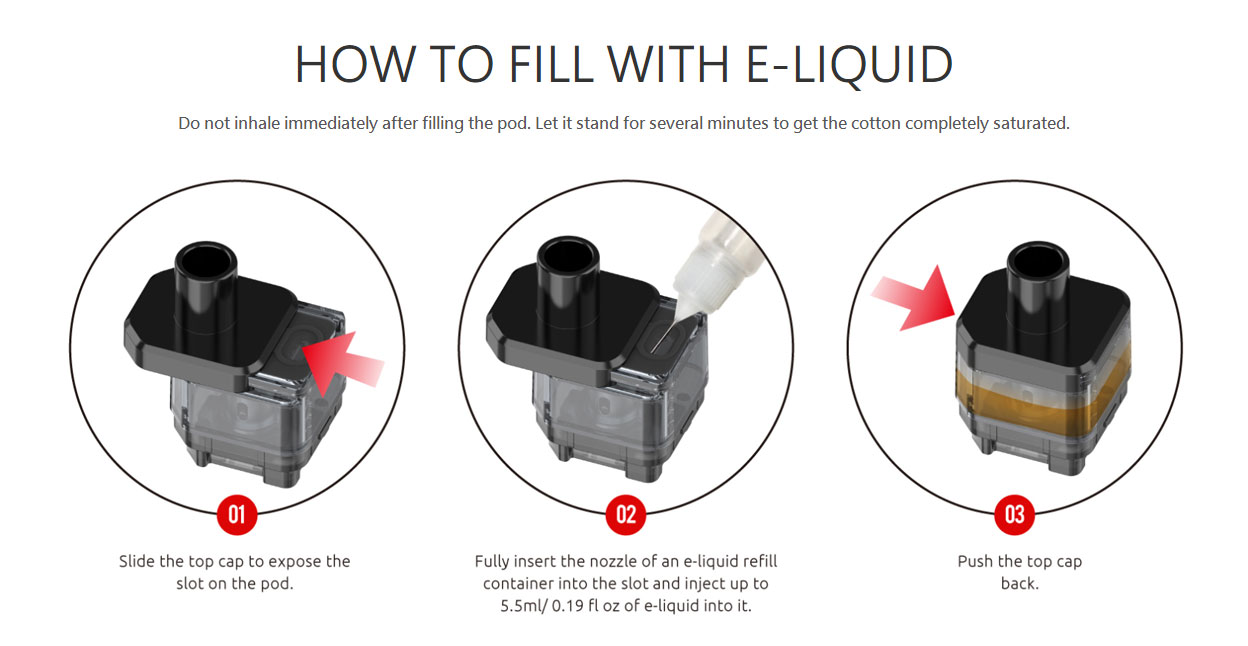 HOW TO FILL WITH E-LIQUID

Do not inhale immediately after filling the pod. Let it stand for several minutes to get the cotton completely saturated.

01

Slide the top cap to expose the slot on the pod.

02

Fully insert the nozzle of an e-liquid refill container into the slot and inject up to 5.5ml/ 0.19 fl oz of e-liquid into it.

03

Push the top cap back.