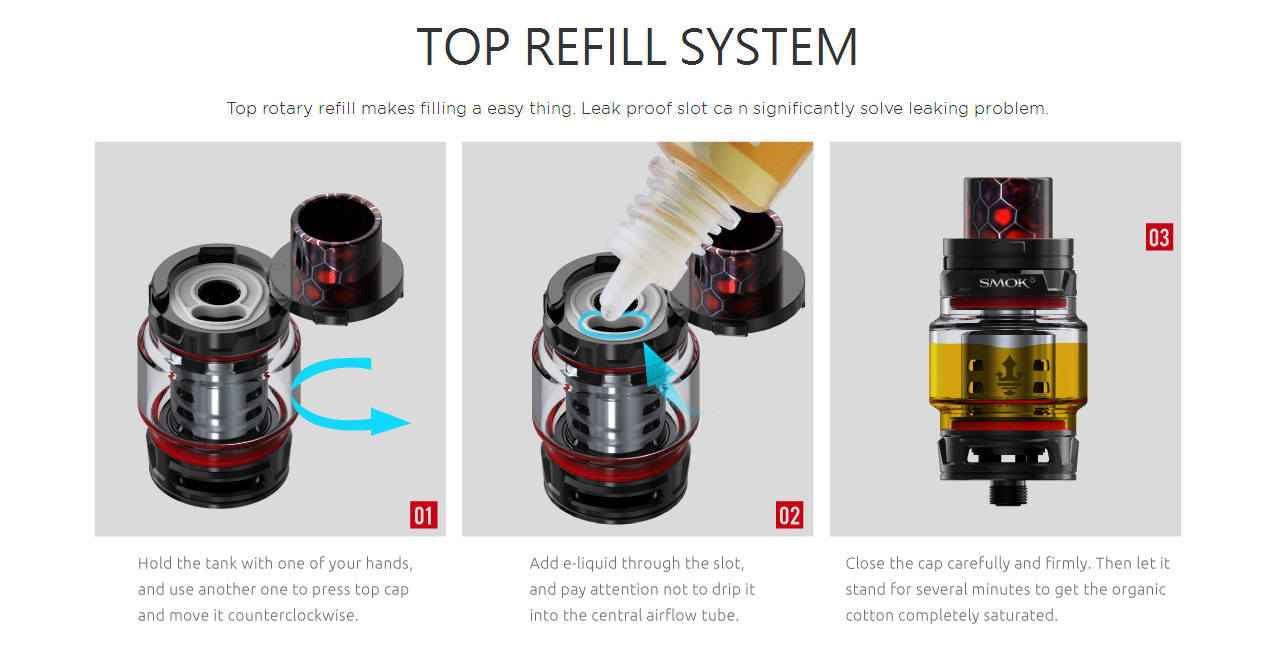 TOP REFILL SYSTEM

Top rotary refill makes filling a easy thing. Leak proof slot ca n significantly solve leaking problem.

01

Hold the tank with one of your hands, and use another one to press top cap and move it counterclockwise.

02

Add e-liquid through the slot, and pay attention not to drip it into the central airflow tube.

03

SMOK

Close the cap carefully and firmly. Then let it stand for several minutes to get the organic cotton completely saturated.