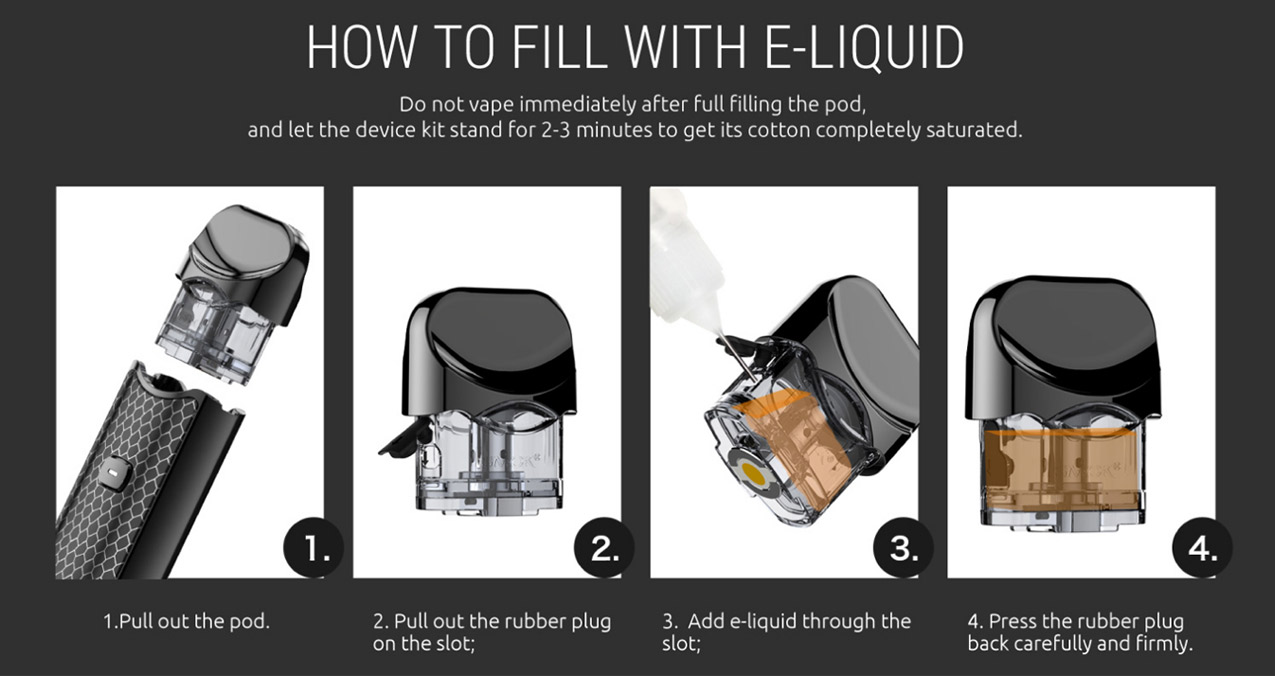 HOW TO FILL WITH E-LIQUID

Do not vape immediately after full filling the pod, and let the device kit stand for 2-3 minutes to get its cotton completely saturated.

1.

2.

3.

4.

1.Pull out the pod.

2. Pull out the rubber plug on the slot;

3. Add e-liquid through the slot;

4. Press the rubber plug back carefully and firmly.