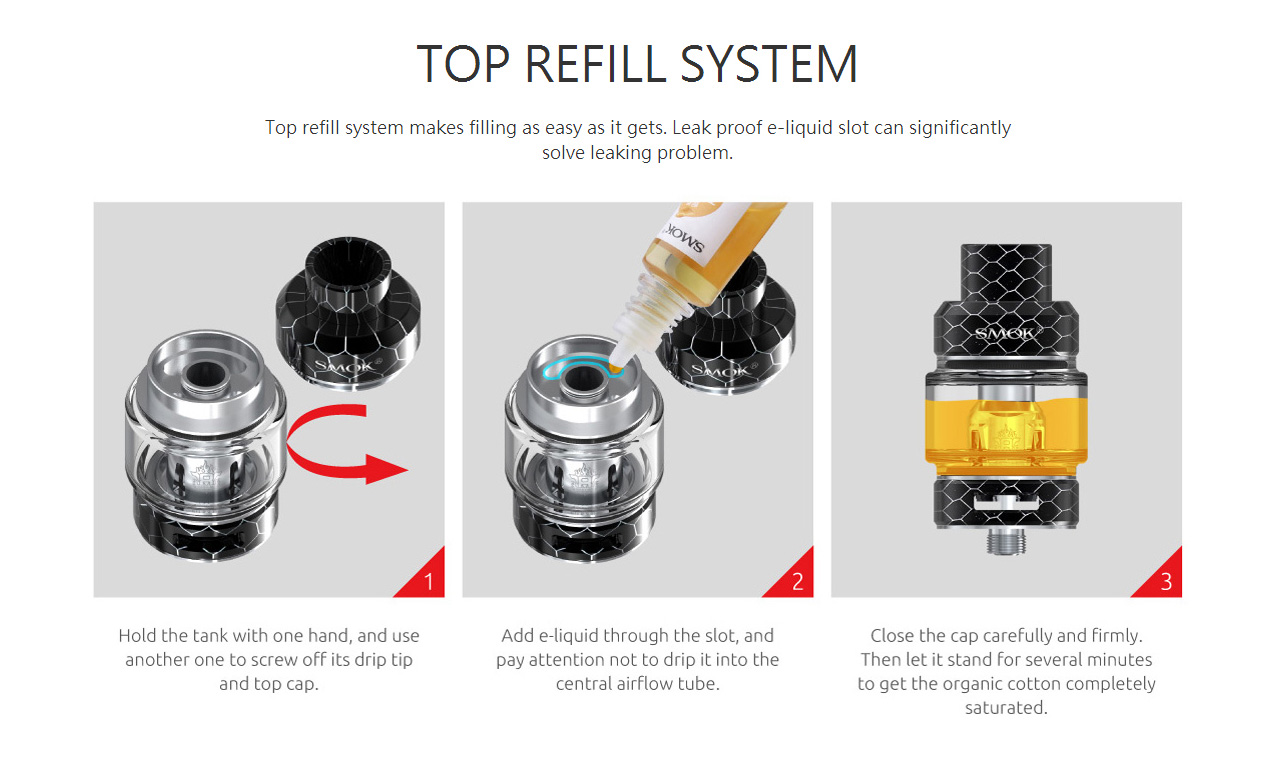 TOP REFILL SYSTEM

Top refill system makes filling as easy as it gets. Leak proof e-liquid slot can significantly solve leaking problem.

SMOK

1

Hold the tank with one hand, and use another one to screw off its drip tip and top cap.

SMOK

SMOK

2

Add e-liquid through the slot, and pay attention not to drip it into the central airflow tube.

SMOK

3

Close the cap carefully and firmly. Then let it stand for several minutes to get the organic cotton completely saturated.