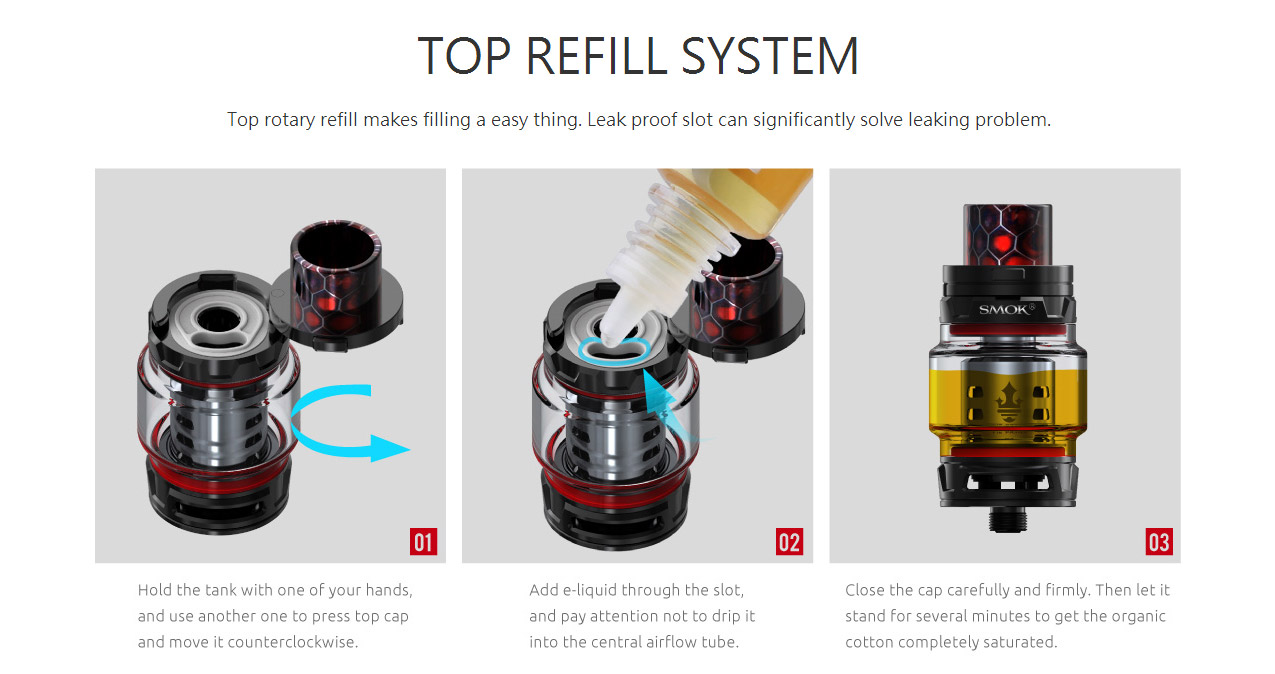 TOP REFILL SYSTEM

Top rotary refill makes filling a easy thing. Leak proof slot can significantly solve leaking problem.

01

Hold the tank with one of your hands, and use another one to press top cap and move it counterclockwise.

02

Add e-liquid through the slot, and pay attention not to drip it into the central airflow tube.

SMOK®

03

Close the cap carefully and firmly. Then let it stand for several minutes to get the organic cotton completely saturated.