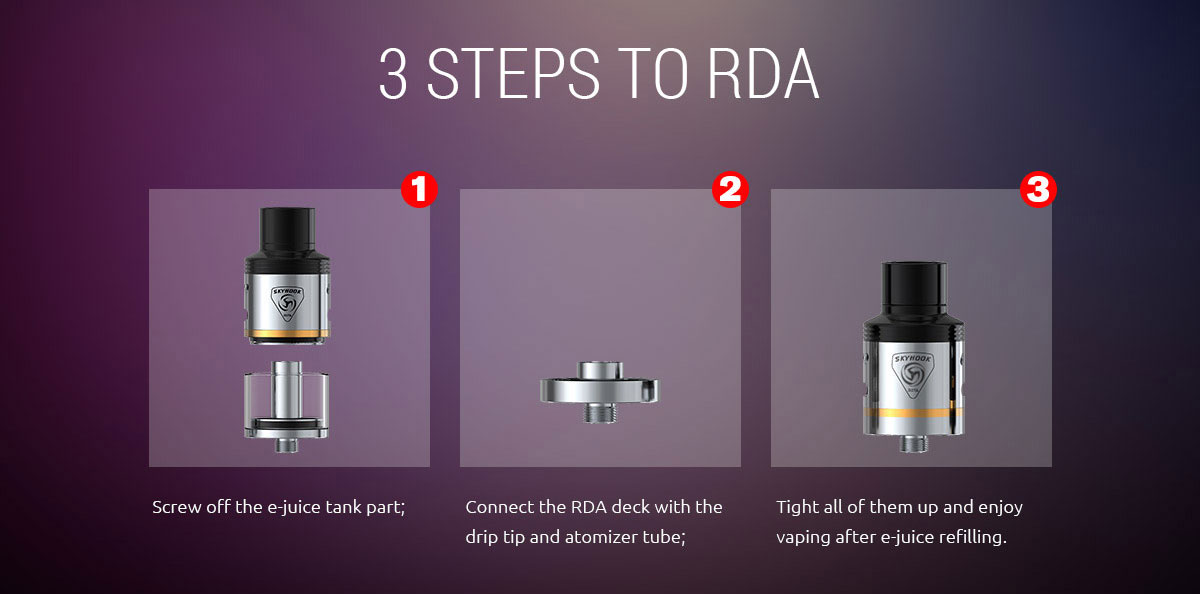 3 STEPS TO RDA

1

SKYHOOK

Screw off the e-juice tank part;

2

Connect the RDA deck with the drip tip and atomizer tube;

3

SKYHOOK

Tight all of them up and enjoy vaping after e-juice refilling.