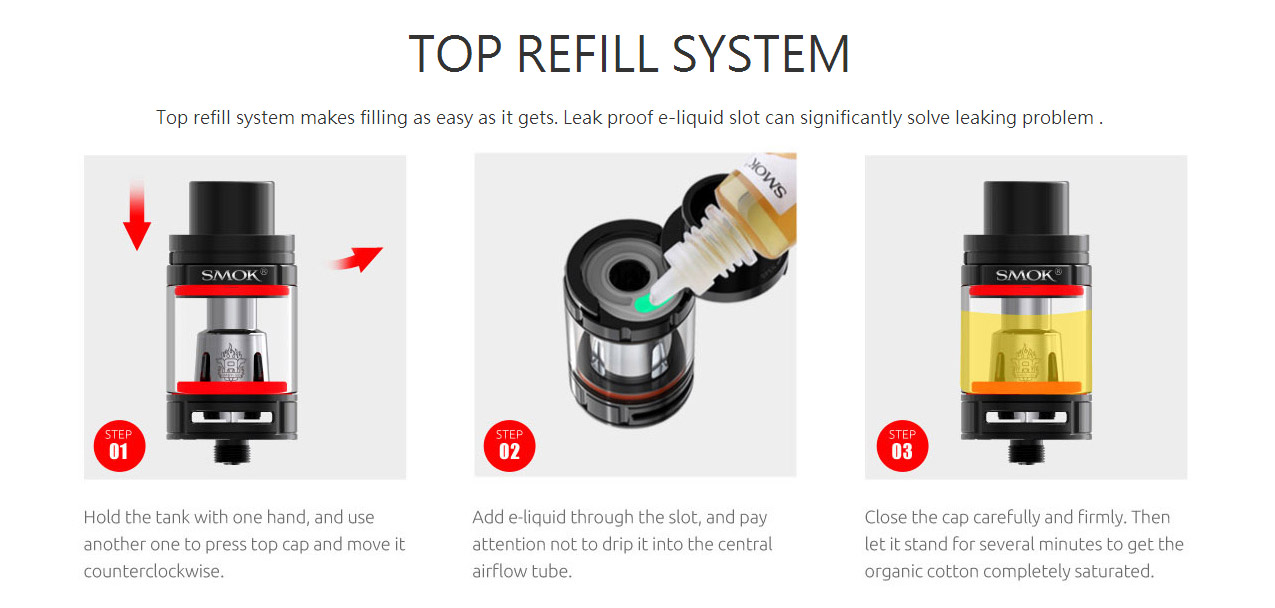 TOP REFILL SYSTEM

Top refill system makes filling as easy as it gets. Leak proof e-liquid slot can significantly solve leaking problem .

SMOK®

STEP 01

Hold the tank with one hand, and use another one to press top cap and move it counterclockwise.

SMOK

STEP 02

Add e-liquid through the slot, and pay attention not to drip it into the central airflow tube.

SMOK®

STEP 03

Close the cap carefully and firmly. Then let it stand for several minutes to get the organic cotton completely saturated.