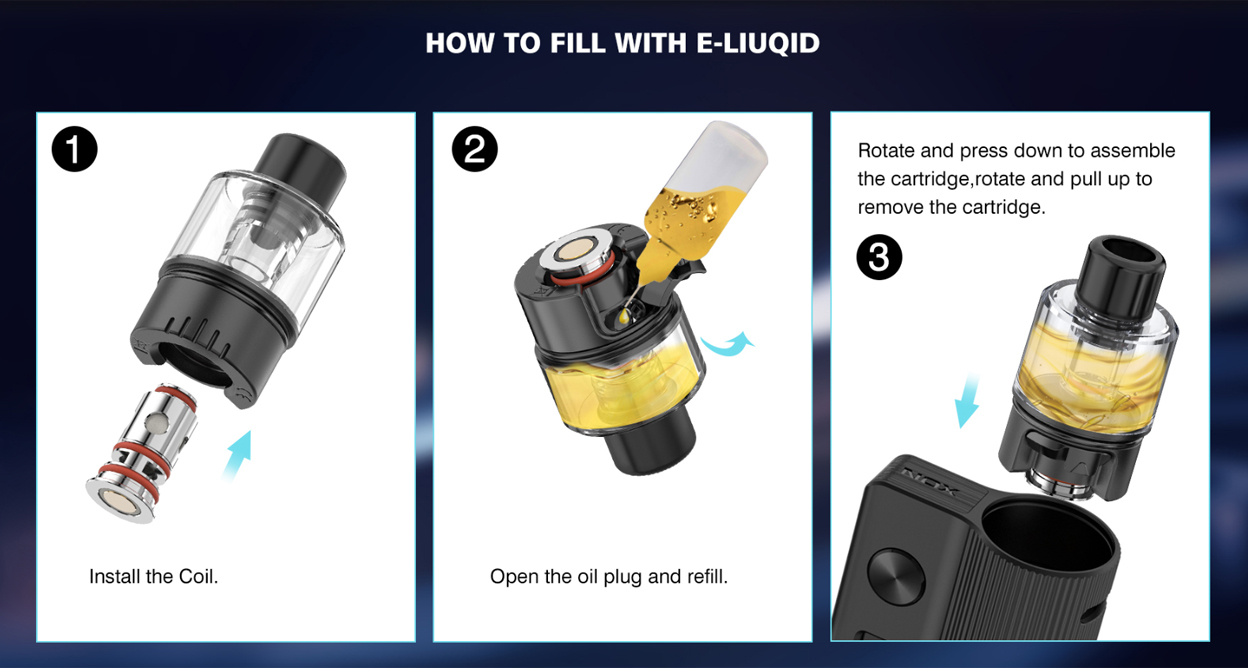 HOW TO FILL WITH E-LIUQID

1

Install the Coil.

2

Open the oil plug and refill.

Rotate and press down to assemble the cartridge,rotate and pull up to remove the cartridge.

3

NOX