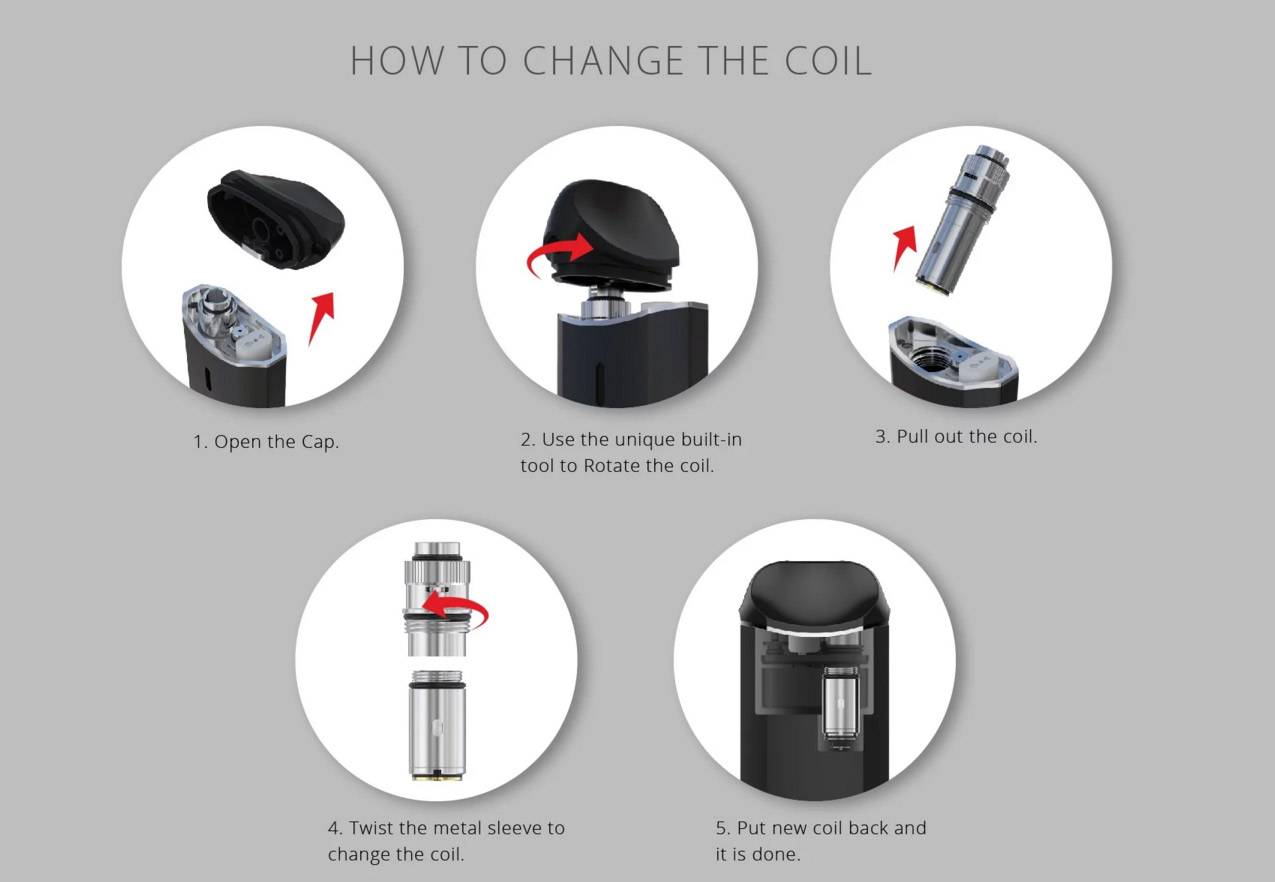 HOW TO CHANGE THE COIL

1. Open the Cap.

2. Use the unique built-in tool to Rotate the coil.

3. Pull out the coil.

4. Twist the metal sleeve to change the coil.

5. Put new coil back and it is done.