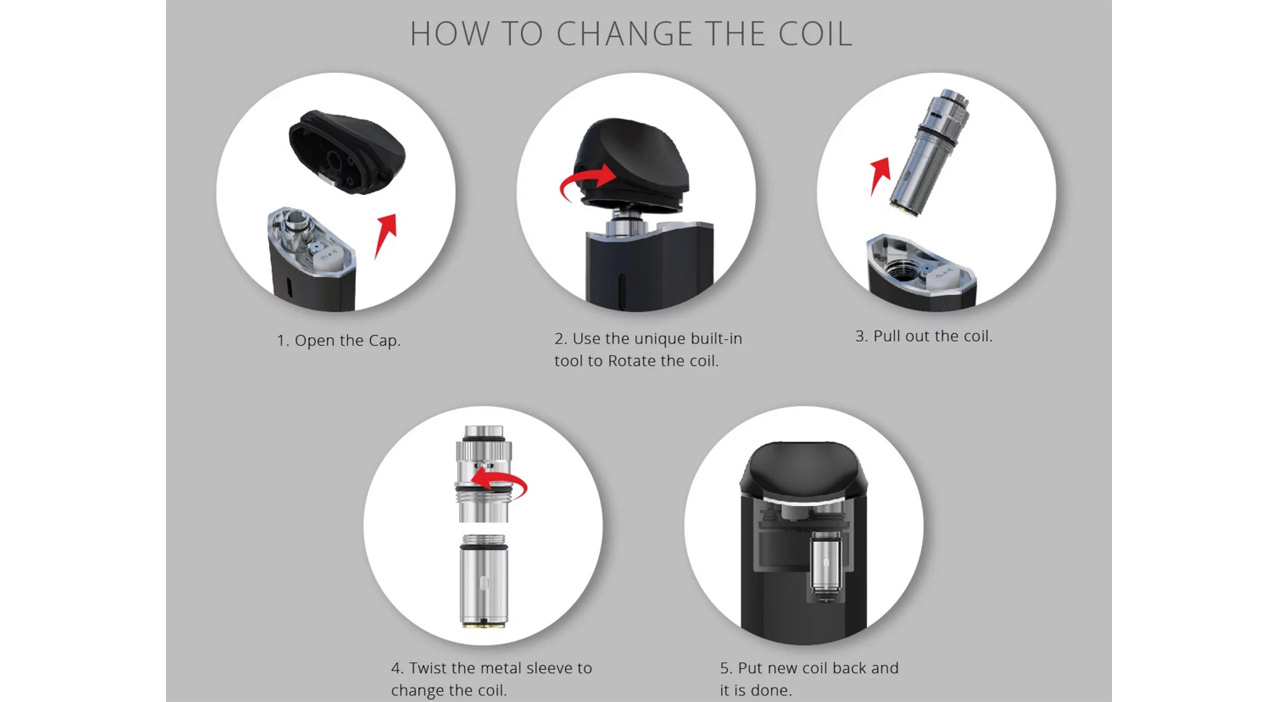 HOW TO CHANGE THE COIL

1. Open the Cap.

2. Use the unique built-in tool to Rotate the coil.

3. Pull out the coil.

4. Twist the metal sleeve to change the coil.

5. Put new coil back and it is done.